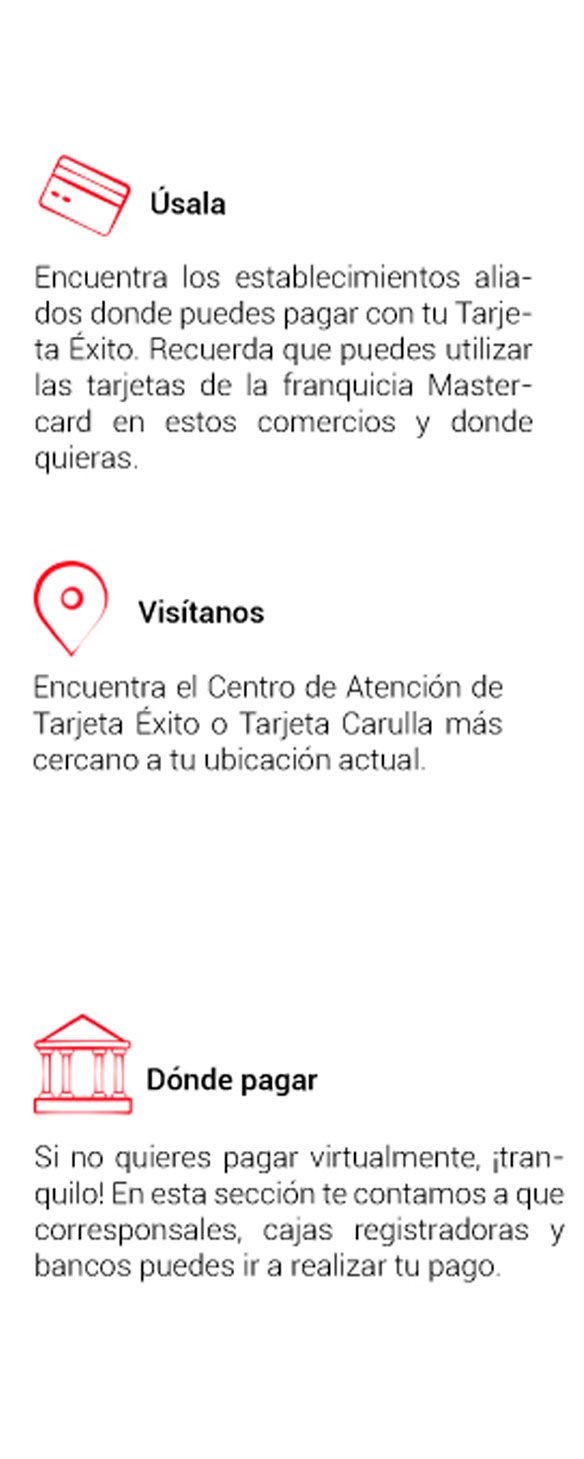 Úsala

Encuentra los establecimientos aliados donde puedes pagar con tu Tarjeta Éxito. Recuerda que puedes utilizar las tarjetas de la franquicia Mastercard en estos comercios y donde quieras.

Visítanos

Encuentra el Centro de Atención de Tarjeta Éxito o Tarjeta Carulla más cercano a tu ubicación actual.

Dónde pagar

Si no quieres pagar virtualmente, ¡tranquilo! En esta sección te contamos a que corresponsales, cajas registradoras y bancos puedes ir a realizar tu pago.